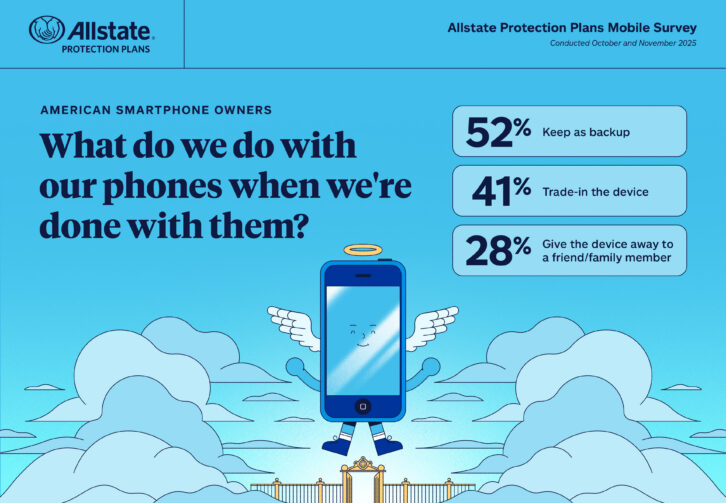 Allstate.
PROTECTION PLANS

Allstate Protection Plans Mobile Survey
Conducted October and November 2025

AMERICAN SMARTPHONE OWNERS

What do we do with our phones when we're done with them?

52% Keep as backup

41% Trade-in the device

28% Give the device away to a friend/family member