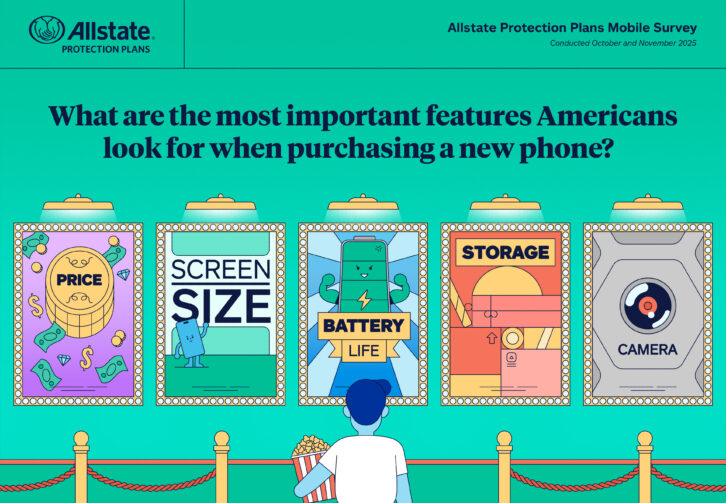 Allstate.
PROTECTION PLANS

Allstate Protection Plans Mobile Survey
Conducted October and November 2025

What are the most important features Americans look for when purchasing a new phone?

PRICE

SCREEN SIZE

BATTERY LIFE

STORAGE

CAMERA