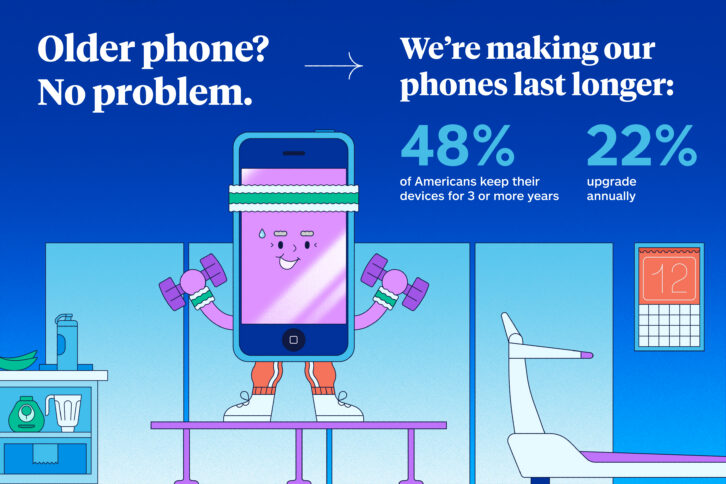 Older phone? No problem.

We're making our phones last longer:

48%
of Americans keep their devices for 3 or more years

22%
upgrade annually

12