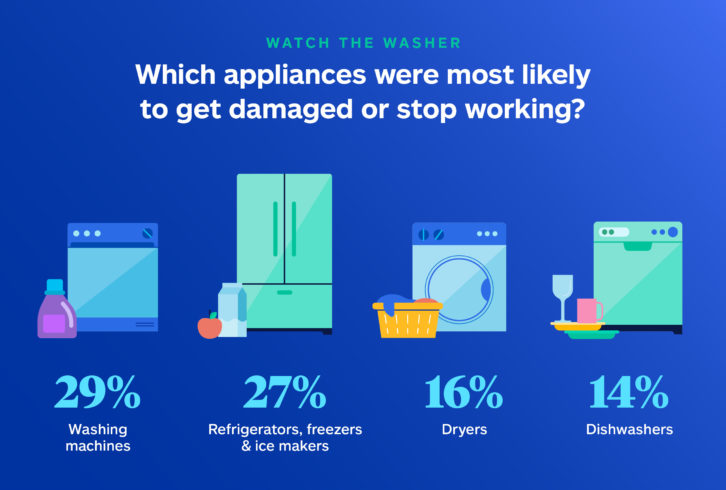 WATCH THE WASHER

Which appliances were most likely to get damaged or stop working?

29%
Washing machines

27%
Refrigerators, freezers & ice makers

16%
Dryers

14%
Dishwashers