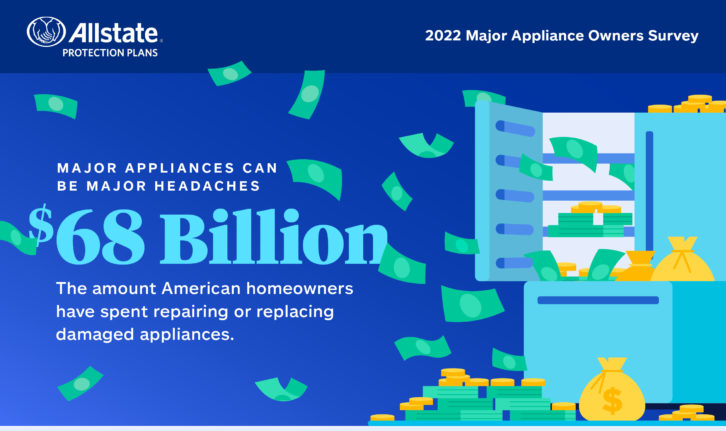 Allstate
PROTECTION PLANS

2022 Major Appliance Owners Survey

MAJOR APPLIANCES CAN BE MAJOR HEADACHES

$68 Billion

The amount American homeowners have spent repairing or replacing damaged appliances.

$