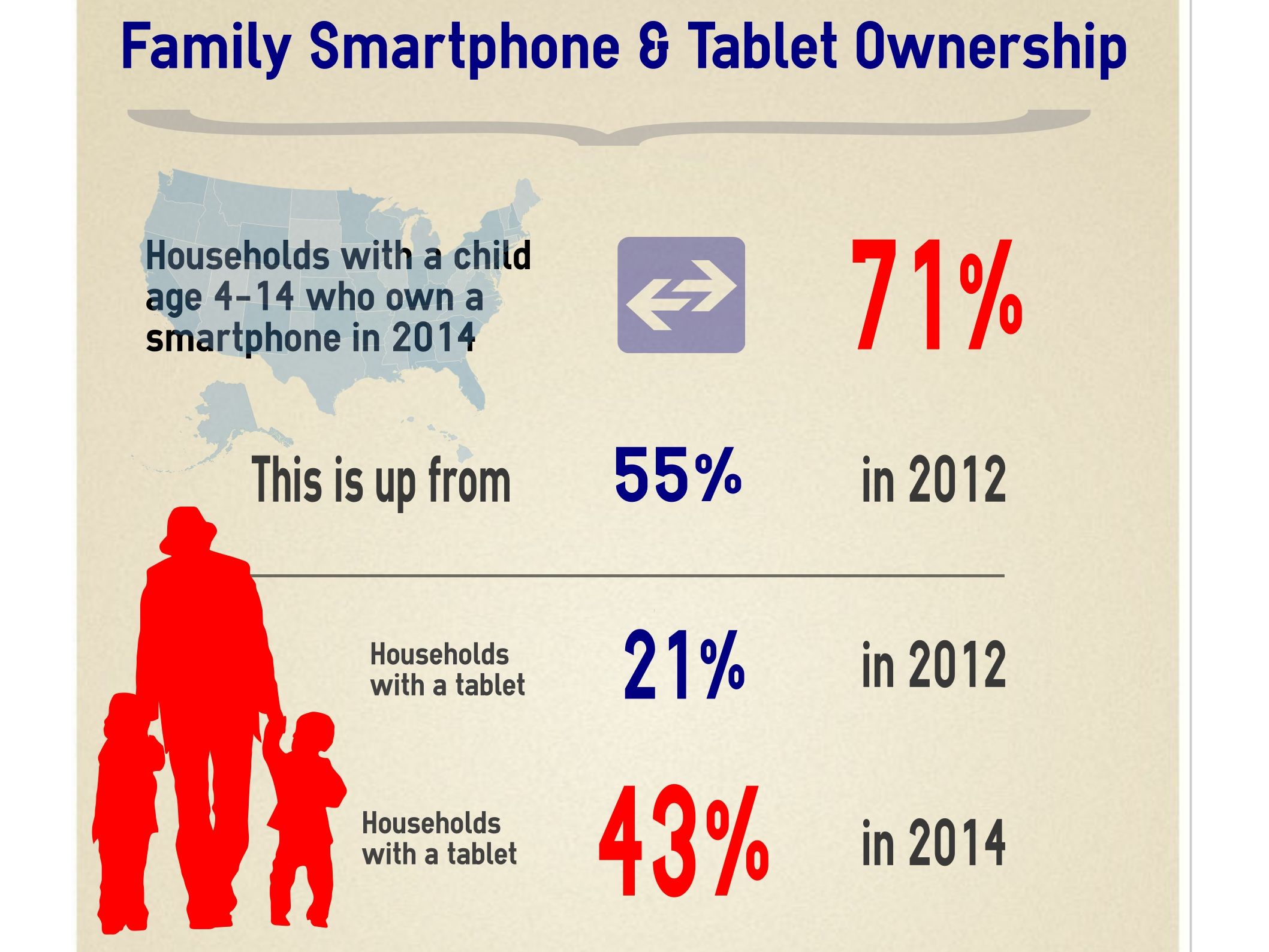 Family Smartphone & Tablet Ownership

Households with a child age 4-14 who own a smartphone in 2014

71%

This is up from 55% in 2012

Households with a tablet 21% in 2012

Households with a tablet 43% in 2014