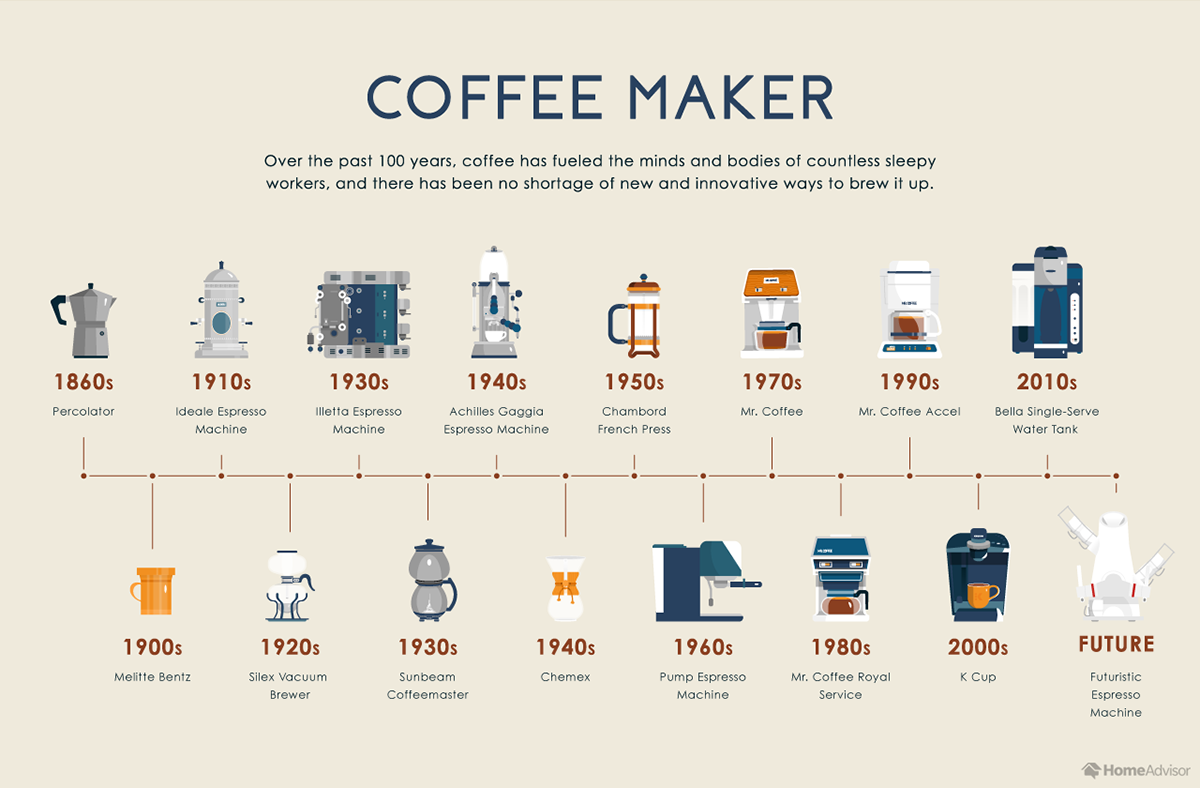 COFFEE MAKER

Over the past 100 years, coffee has fueled the minds and bodies of countless sleepy workers, and there has been no shortage of new and innovative ways to brew it up.

1860s
Percolator

1910s
Ideale Espresso Machine

1930s
Illetta Espresso Machine

1940s
Achilles Gaggia Espresso Machine

1950s
Chambord French Press

1970s
Mr. Coffee

1990s
Mr. Coffee Accel

2010s
Bella Single-Serve Water Tank

1900s
Melitte Bentz

1920s
Silex Vacuum Brewer

1930s
Sunbeam Coffeemaster

1940s
Chemex

1960s
Pump Espresso Machine

1980s
Mr. Coffee Royal Service

2000s
K Cup

FUTURE
Futuristic Espresso Machine

HomeAdvisor